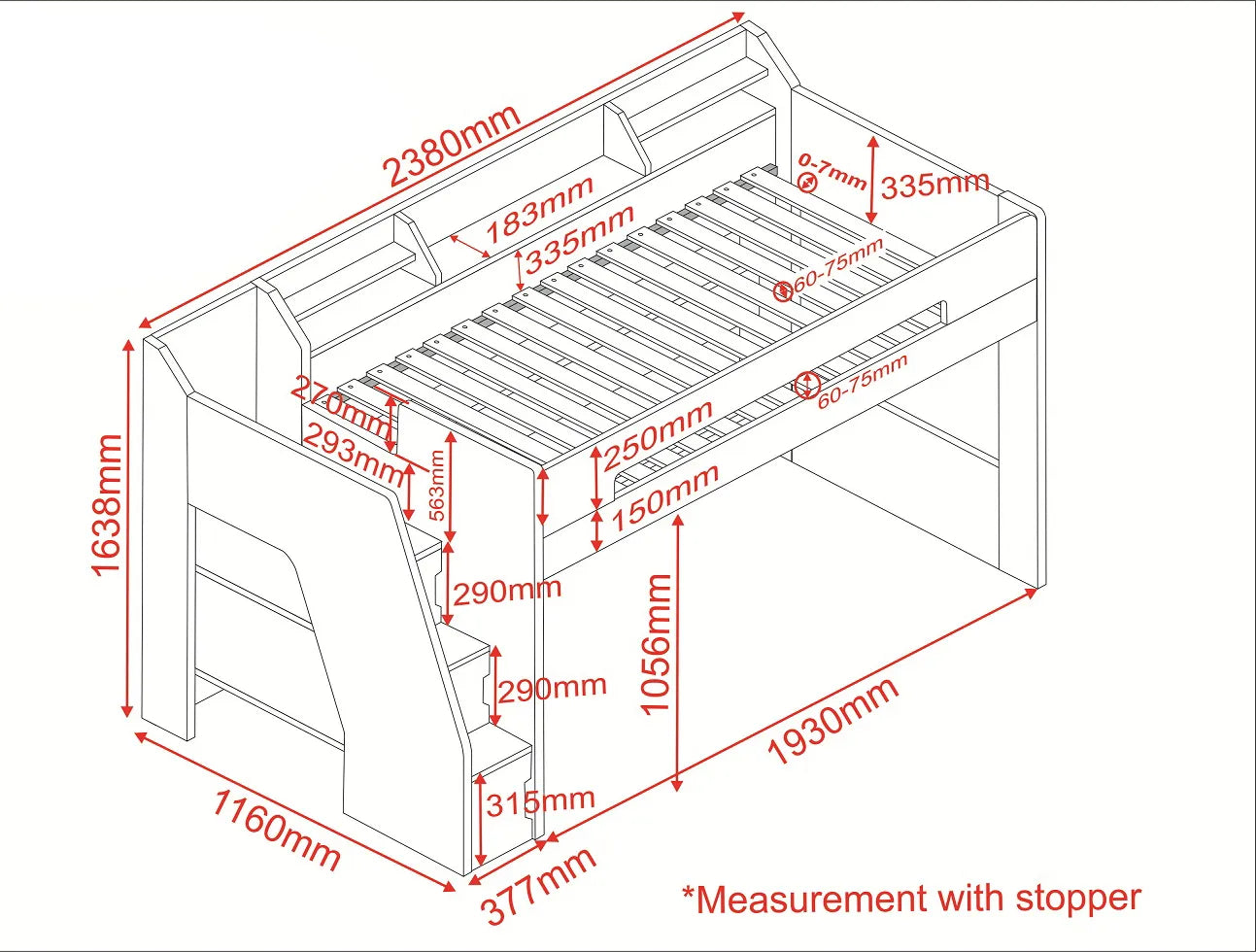 2380mm

183mm

335mm

0-7mm

335mm

60-75mm

60-75mm

270mm

293mm

563mm

250mm

150mm

1638mm

290mm

290mm

1056mm

1930mm

315mm

1160mm

377mm

*Measurement with stopper