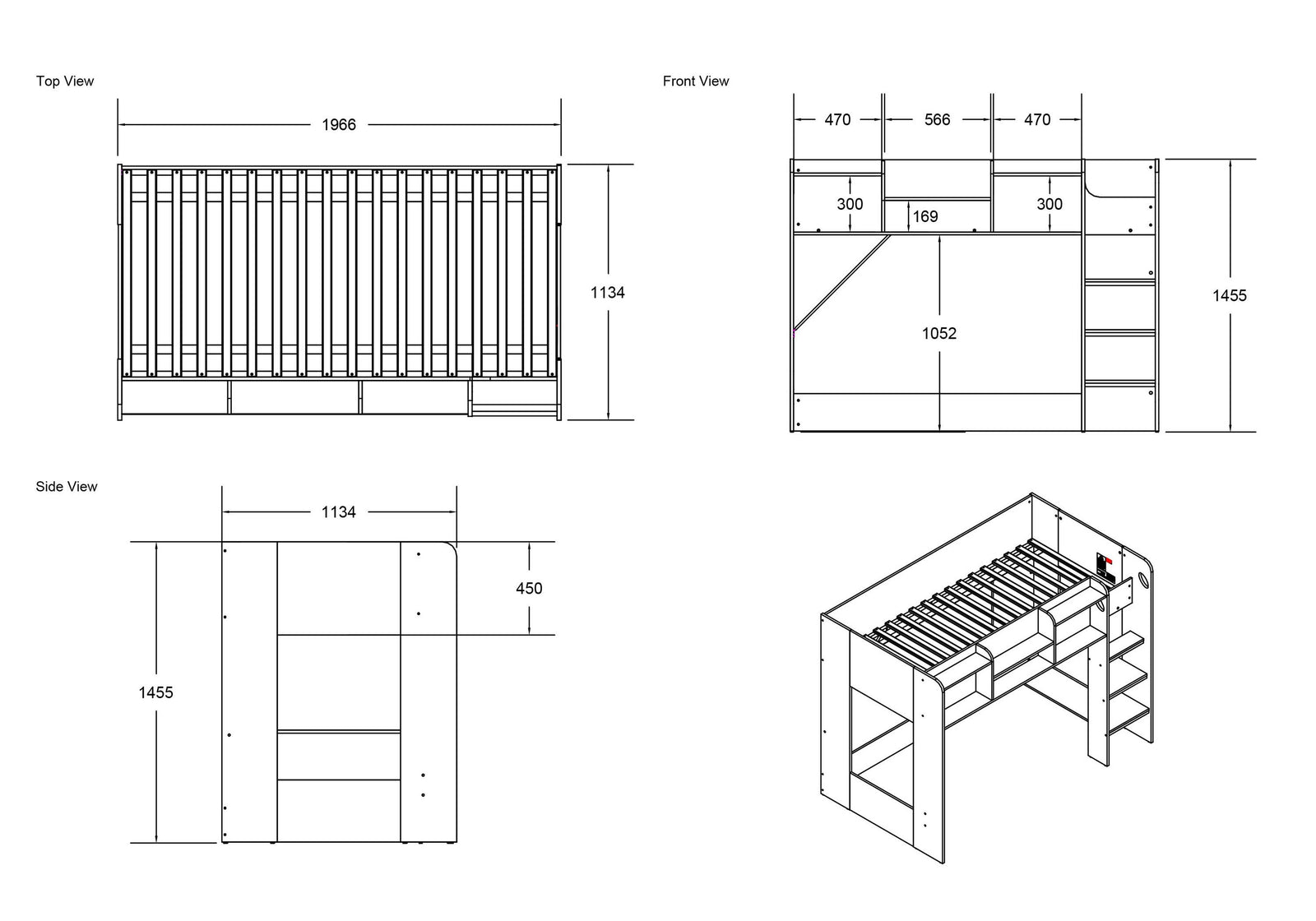 Top View

1966

1134

Front View

470 566 470

300

169

300

1052

1455

Side View

1134

450

1455