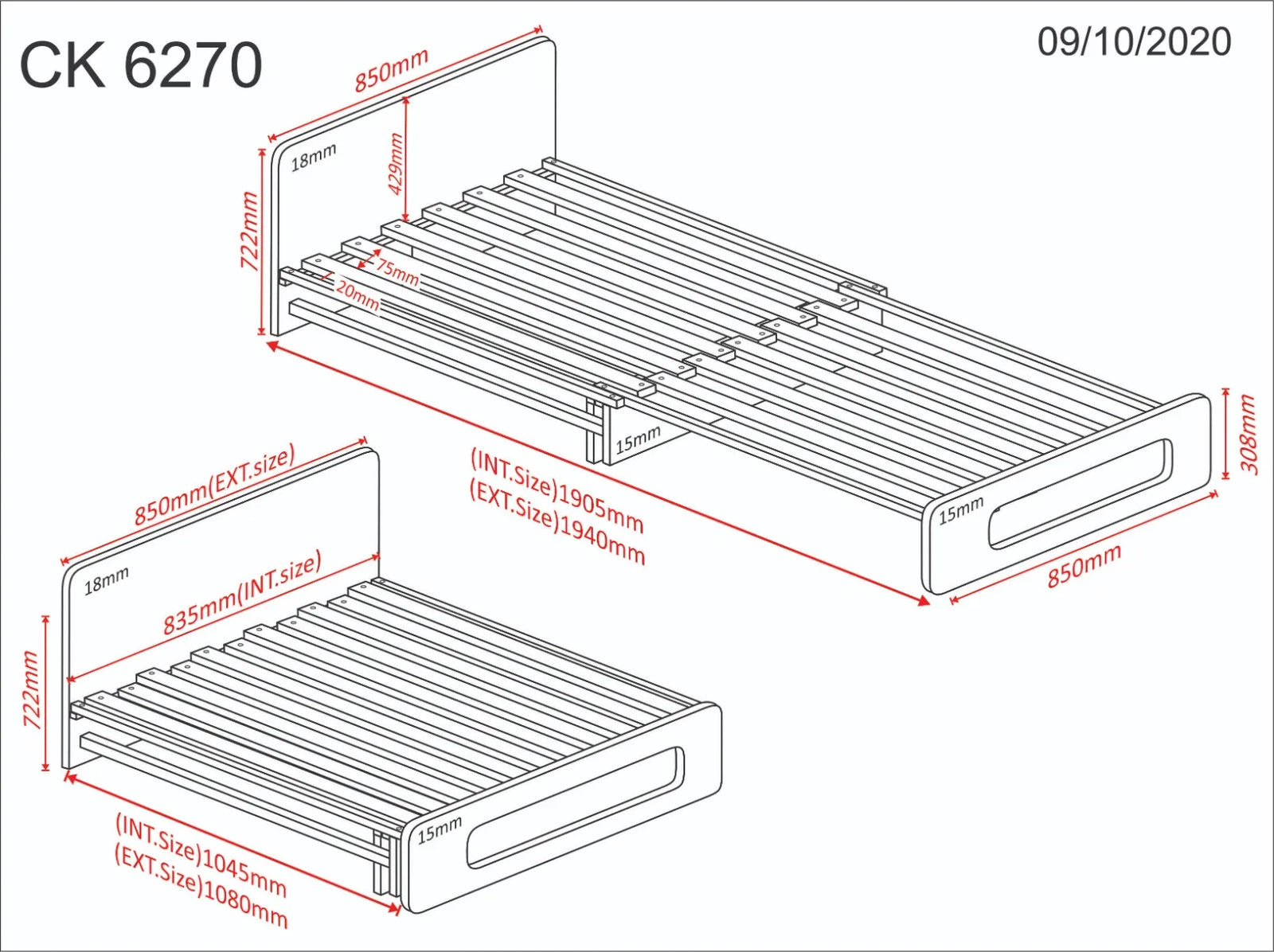 CK 6270

09/10/2020

850mm

18mm

429mm

722mm

75mm

20mm

15mm

(INT.Size)1905mm
(EXT.Size)1940mm

15mm

308mm

850mm

850mm(EXT.size)

18mm

835mm(INT.size)

722mm

15mm

(INT.Size)1045mm
(EXT.Size)1080mm